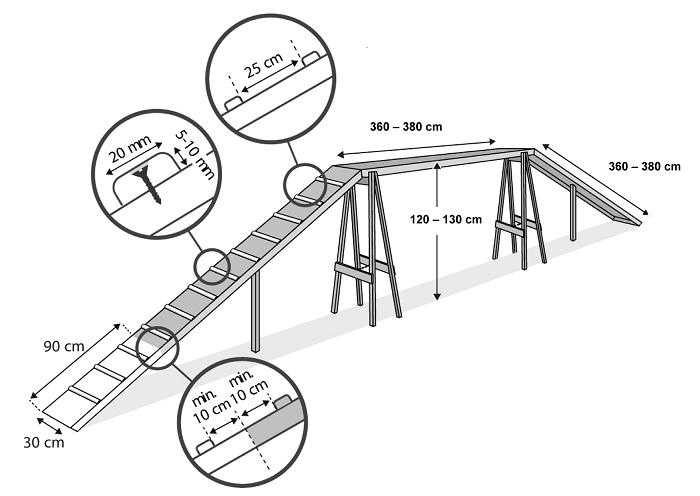 25 cm

20 mm

5-10 mm

360 – 380 cm

360 – 380 cm

120 – 130 cm

90 cm

30 cm

min. 10 cm

min. 10 cm